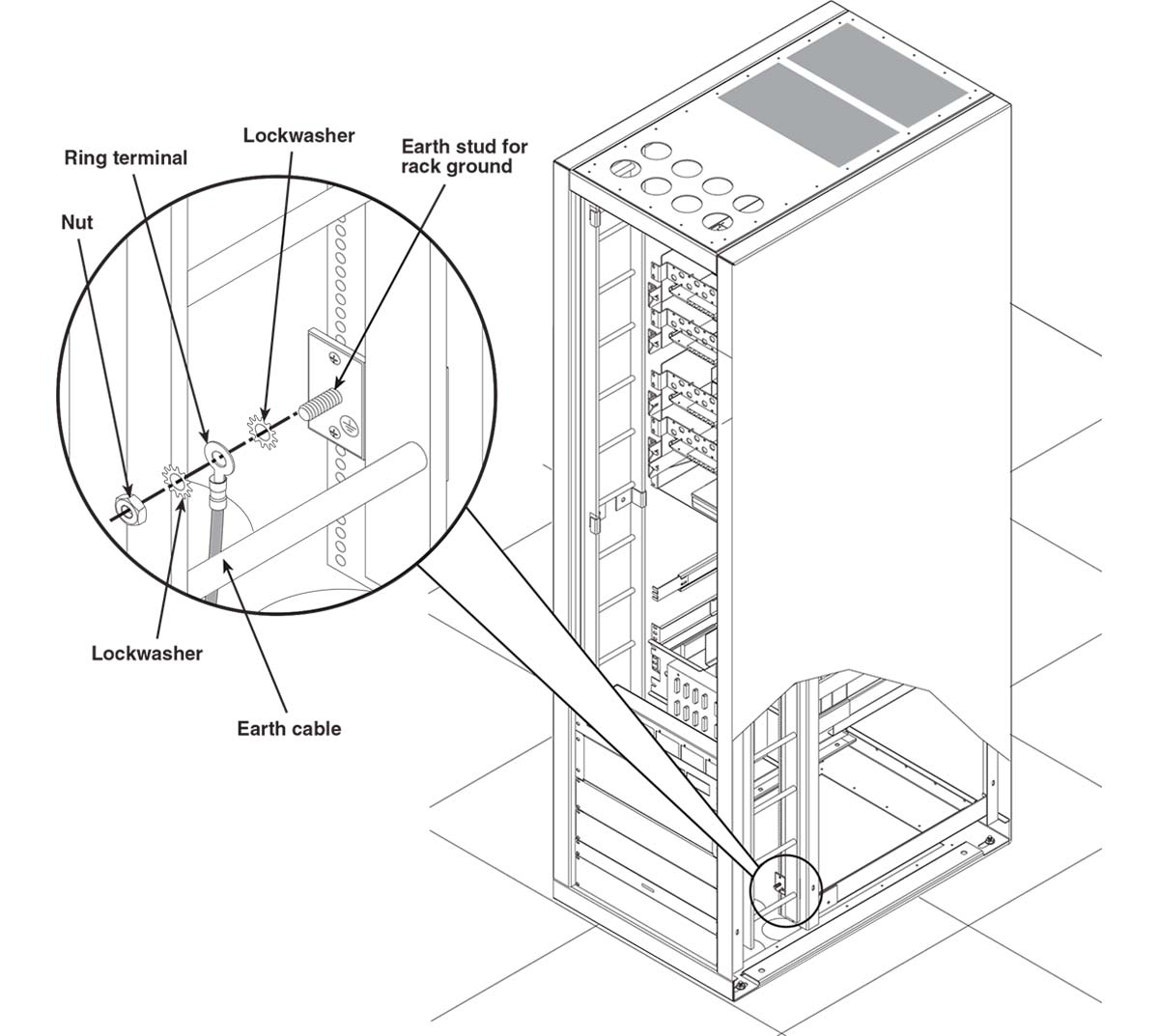 Lockwasher

Ring terminal

Earth stud for rack ground

Nut

Lockwasher

Earth cable