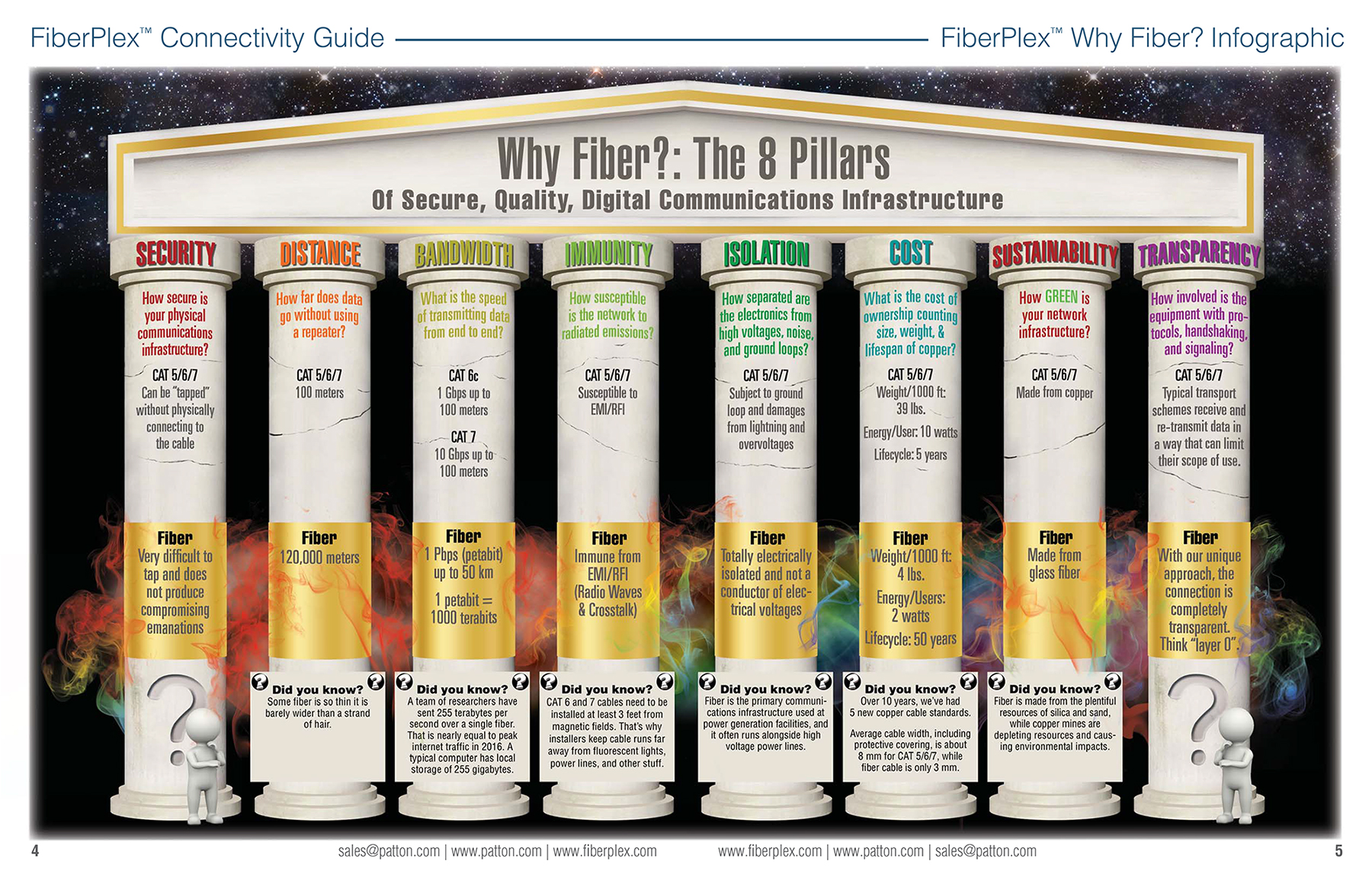 FiberPlex™ Connectivity Guide

FiberPlex™ Why Fiber? Infographic

Why Fiber?: The 8 Pillars

Of Secure, Quality, Digital Communications Infrastructure

SECURITY

How secure is your physical communications infrastructure?

CAT 5/6/7
Can be "tapped" without physically connecting to the cable

Fiber
Very difficult to tap and does not produce compromising emanations

DISTANCE

How far does data go without using a repeater?

CAT 5/6/7
100 meters

Fiber
120,000 meters

Did you know?
Some fiber is so thin it is barely wider than a strand of hair.

BANDWIDTH

What is the speed of transmitting data from end to end?

CAT 6c
1 Gbps up to 100 meters

CAT 7
10 Gbps up to 100 meters

Fiber
1 Pbps (petabit) up to 50 km

1 petabit = 1000 terabits

Did you know?
A team of researchers have sent 255 terabytes per second over a single fiber. That is nearly equal to peak internet traffic in 2016. A typical computer has local storage of 255 gigabytes.

IMMUNITY

How susceptible is the network to radiated emissions?

CAT 5/6/7
Susceptible to EMI/RFI

Fiber
Immune from EMI/RFI (Radio Waves & Crosstalk)

Did you know?
CAT 6 and 7 cables need to be installed at least 3 feet from magnetic fields. That's why installers keep cable runs far away from fluorescent lights, power lines, and other stuff.

ISOLATION

How separated are the electronics from high voltages, noise, and ground loops?

CAT 5/6/7
Subject to ground loop and damages from lightning and overvoltages

Fiber
Totally electrically isolated and not a conductor of electrical voltages

Did you know?
Fiber is the primary communications infrastructure used at power generation facilities, and it often runs alongside high voltage power lines.

COST

What is the cost of ownership counting size, weight, & lifespan of copper?

CAT 5/6/7
Weight/1000 ft: 39 lbs.
Energy/User: 10 watts
Lifecycle: 5 years

Fiber
Weight/1000 ft: 4 lbs.
Energy/Users: 2 watts
Lifecycle: 50 years

Did you know?
Over 10 years, we've had 5 new copper cable standards.

Average cable width, including protective covering, is about 8 mm for CAT 5/6/7, while fiber cable is only 3 mm.

SUSTAINABILITY

How GREEN is your network infrastructure?

CAT 5/6/7
Made from copper

Fiber
Made from glass fiber

Did you know?
Fiber is made from the plentiful resources of silica and sand, while copper mines are depleting resources and causing environmental impacts.

TRANSPARENCY

How involved is the equipment with protocols, handshaking, and signaling?

CAT 5/6/7
Typical transport schemes receive and re-transmit data in a way that can limit their scope of use.

Fiber
With our unique approach, the connection is completely transparent. Think "layer 0".

4

sales@patton.com | www.patton.com | www.fiberplex.com

www.fiberplex.com | www.patton.com | sales@patton.com

5